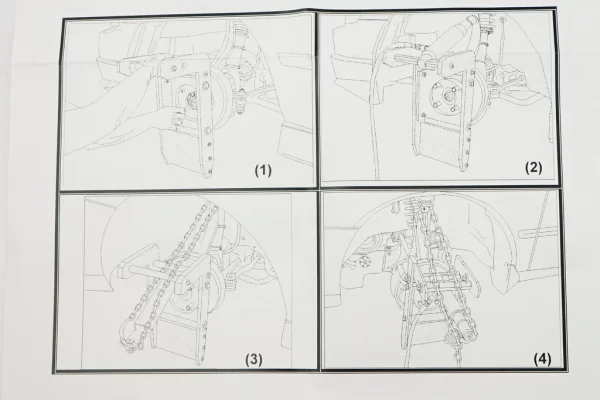 (1)

(2)

(3)

(4)