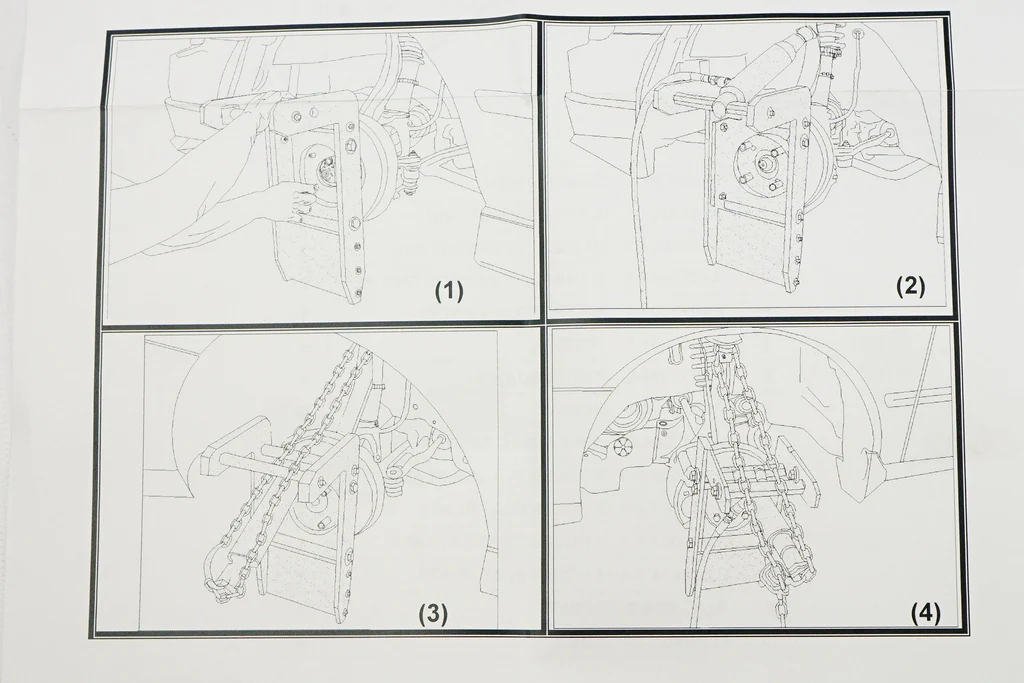 (1)

(2)

(3)

(4)